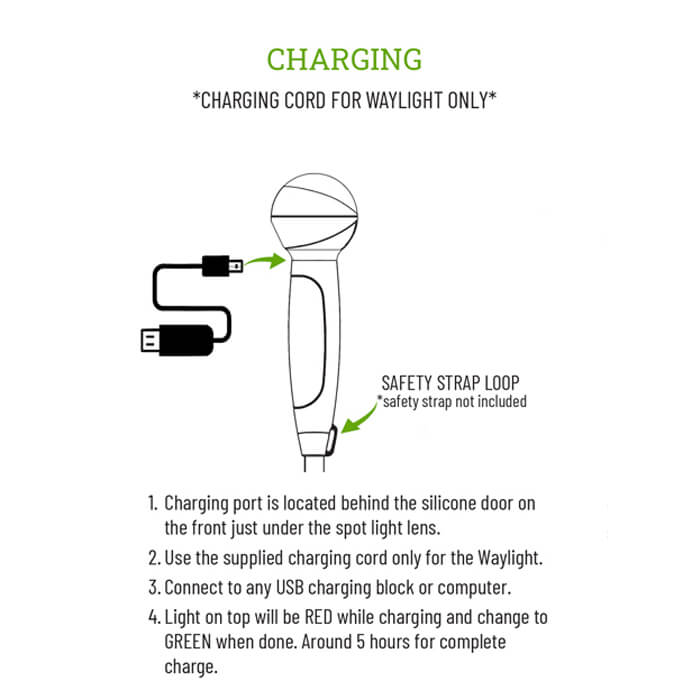 CHARGING

*CHARGING CORD FOR WAYLIGHT ONLY*

SAFETY STRAP LOOP
*safety strap not included

1. Charging port is located behind the silicone door on the front just under the spot light lens.
2. Use the supplied charging cord only for the Waylight.
3. Connect to any USB charging block or computer.
4. Light on top will be RED while charging and change to GREEN when done. Around 5 hours for complete charge.